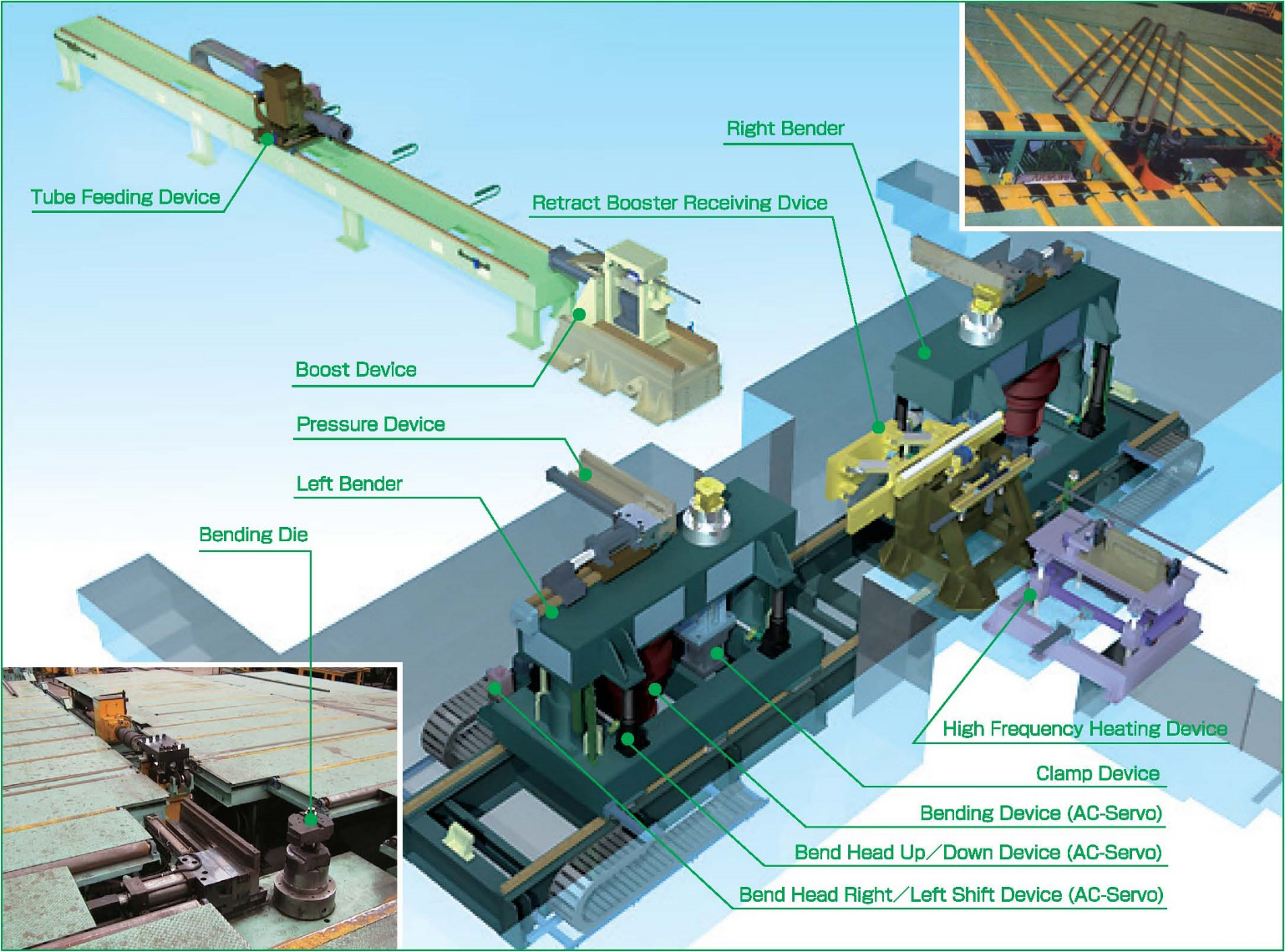 Right Bender

Tube Feeding Device

Retract Booster Receiving Dvice

Boost Device

Pressure Device

Left Bender

Bending Die

High Frequency Heating Device

Clamp Device

Bending Device (AC-Servo)

Bend Head Up／Down Device (AC-Servo)

Bend Head Right／Left Shift Device (AC-Servo)